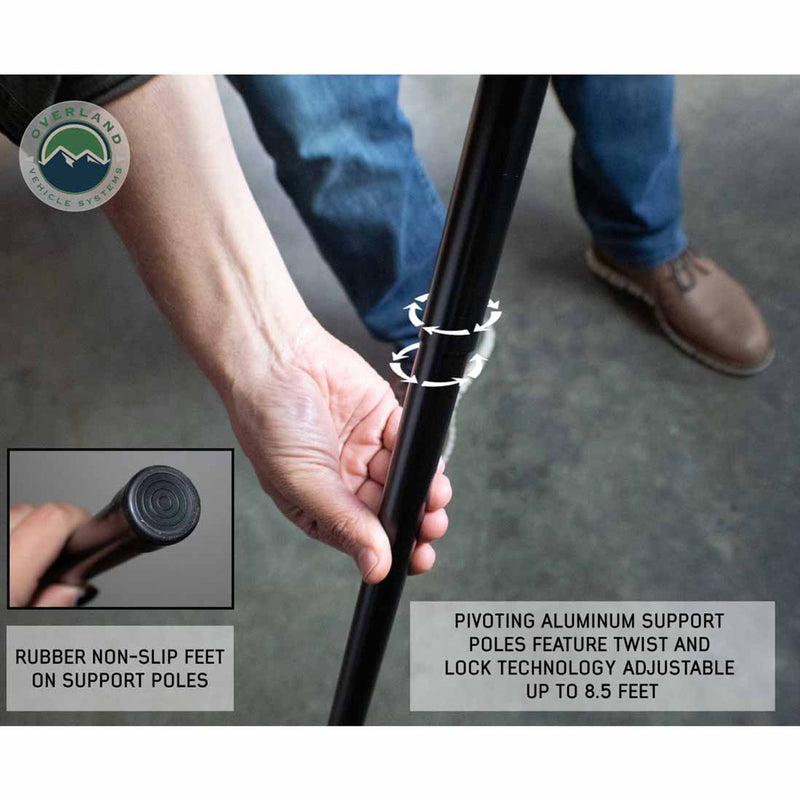 OVERLAND
VEHICLE SYSTEMS

RUBBER NON-SLIP FEET ON SUPPORT POLES

PIVOTING ALUMINUM SUPPORT POLES FEATURE TWIST AND LOCK TECHNOLOGY ADJUSTABLE UP TO 8.5 FEET