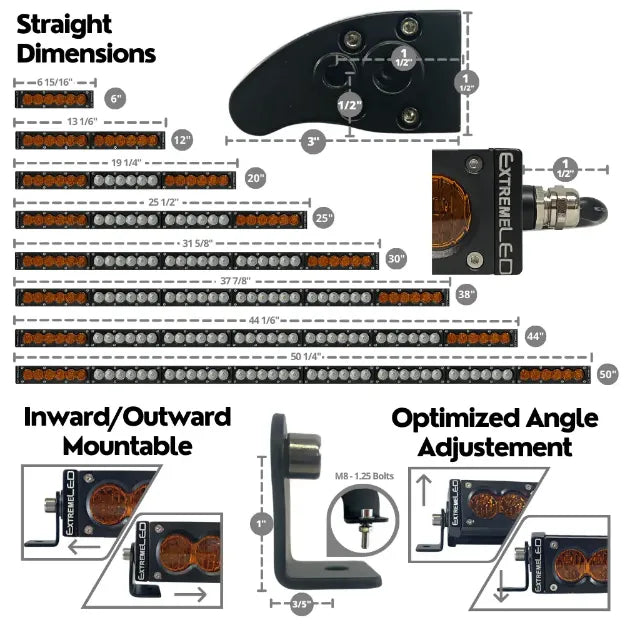 Straight Dimensions

6 15/16"
6"
13 1/6"
12"
19 1/4"
20"
25 1/2"
25"
31 5/8"
30"
37 7/8"
38"
44 1/6"
44"
50 1/4"
50"

1 1/2"
1 1/2"
1/2"
3"

EXTREMELED
1 1/2"

Inward/Outward Mountable

EXTREMELED
EXTREMELED

1"
3/5"
M8 - 1.25 Bolts

Optimized Angle Adjustement

EXTREMELED
EXTREMELED