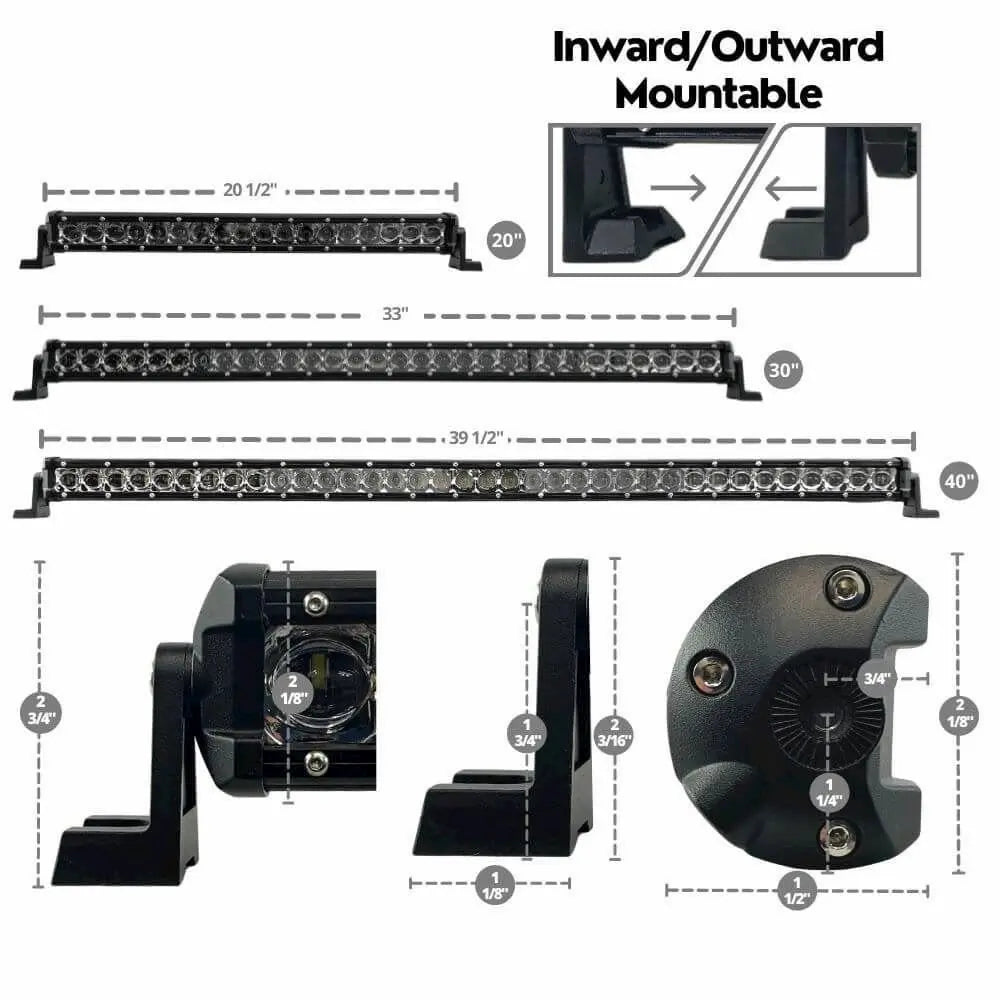 Inward/Outward Mountable

20 1/2"

20"

33"

30"

39 1/2"

40"

2 3/4"

2 1/8"

1 3/4"

2 3/16"

1 1/8"

3/4"

2 1/8"

1 1/4"

1 1/2"